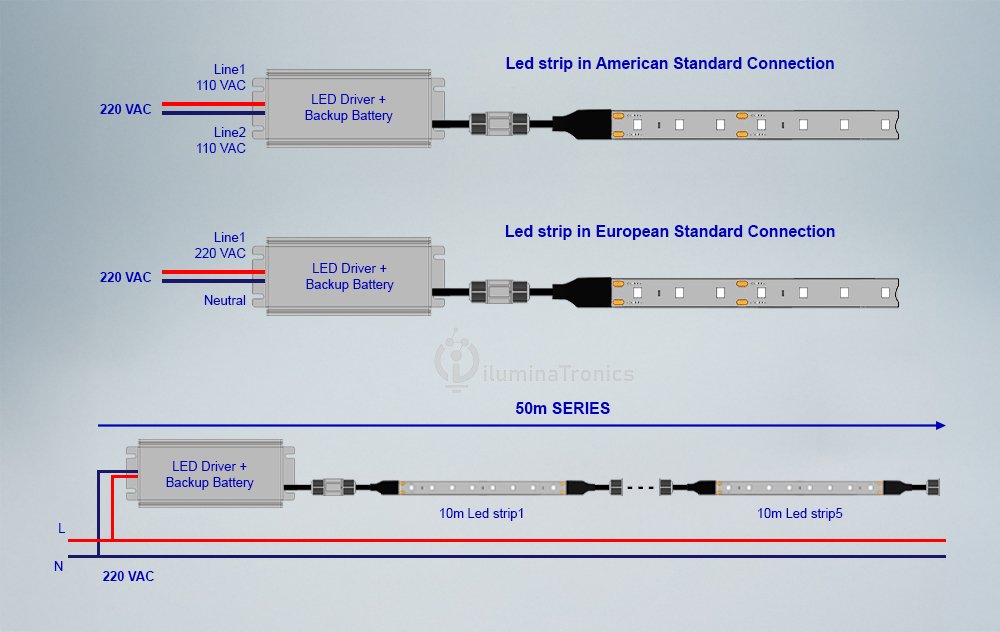 Led strip in American Standard Connection

Line1
110 VAC

220 VAC

Line2
110 VAC

LED Driver +
Backup Battery

Led strip in European Standard Connection

Line1
220 VAC

220 VAC

Neutral

LED Driver +
Backup Battery

iluminaTronics

50m SERIES

LED Driver +
Backup Battery

10m Led strip1

10m Led strip5

L

N

220 VAC